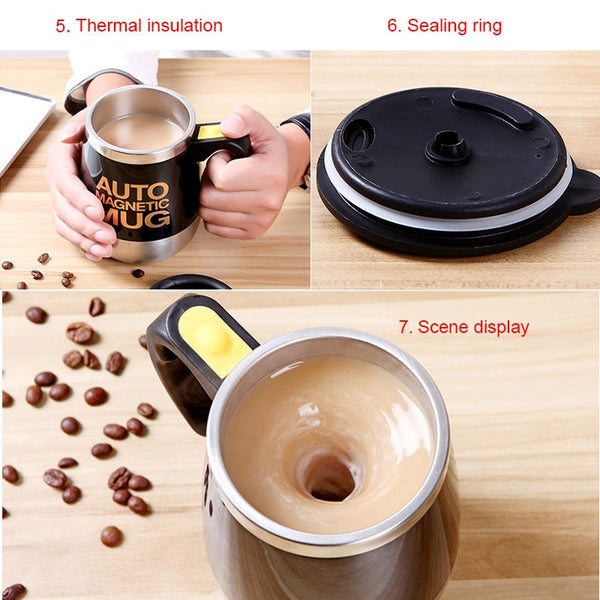 5. Thermal insulation

6. Sealing ring

AUTO MAGNETIC MUG

7. Scene display